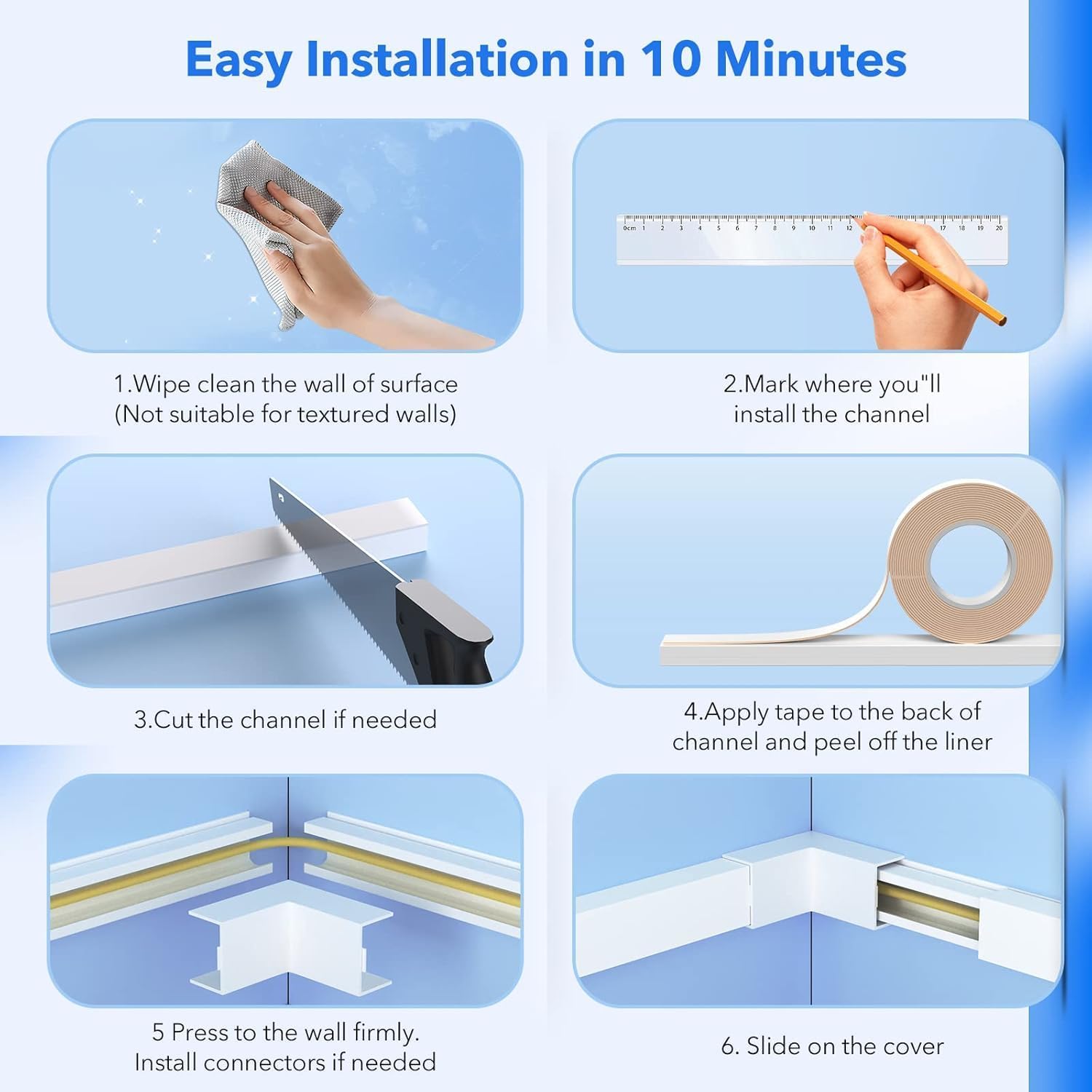 Easy Installation in 10 Minutes

0cm 1 2 3 4 5 6 7 8 9 10 11 12 17 18 19 20

1.Wipe clean the wall of surface (Not suitable for textured walls)

2.Mark where you"ll install the channel

3.Cut the channel if needed

4.Apply tape to the back of channel and peel off the liner

5 Press to the wall firmly. Install connectors if needed

6. Slide on the cover