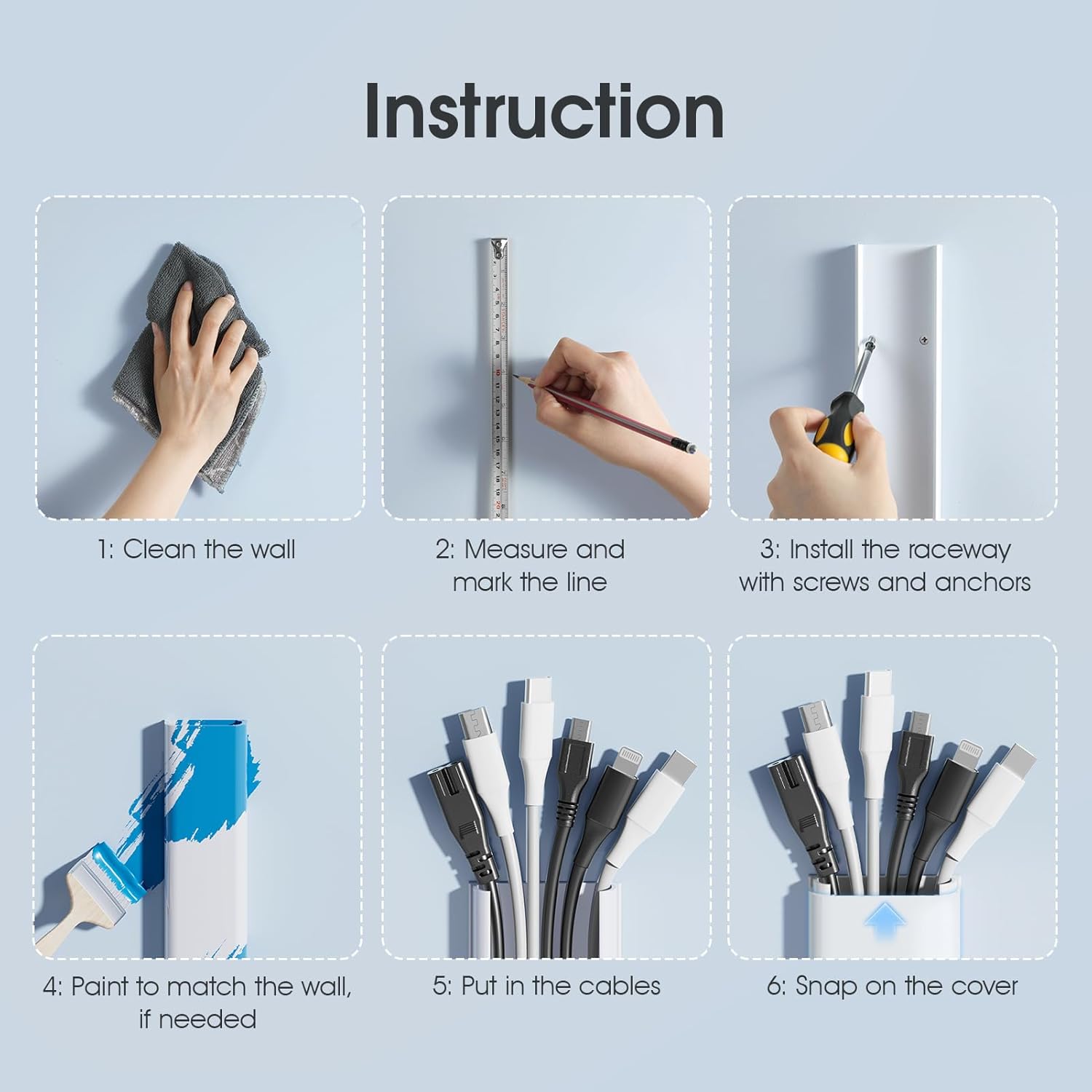 Instruction

1: Clean the wall

2: Measure and mark the line

3: Install the raceway with screws and anchors

4: Paint to match the wall, if needed

5: Put in the cables

6: Snap on the cover