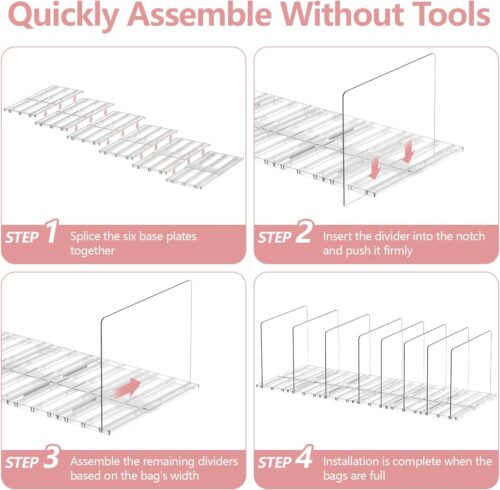 Quickly Assemble Without Tools

STEP 1 Splice the six base plates together

STEP 2 Insert the divider into the notch and push it firmly

STEP 3 Assemble the remaining dividers based on the bag's width

STEP 4 Installation is complete when the bags are full