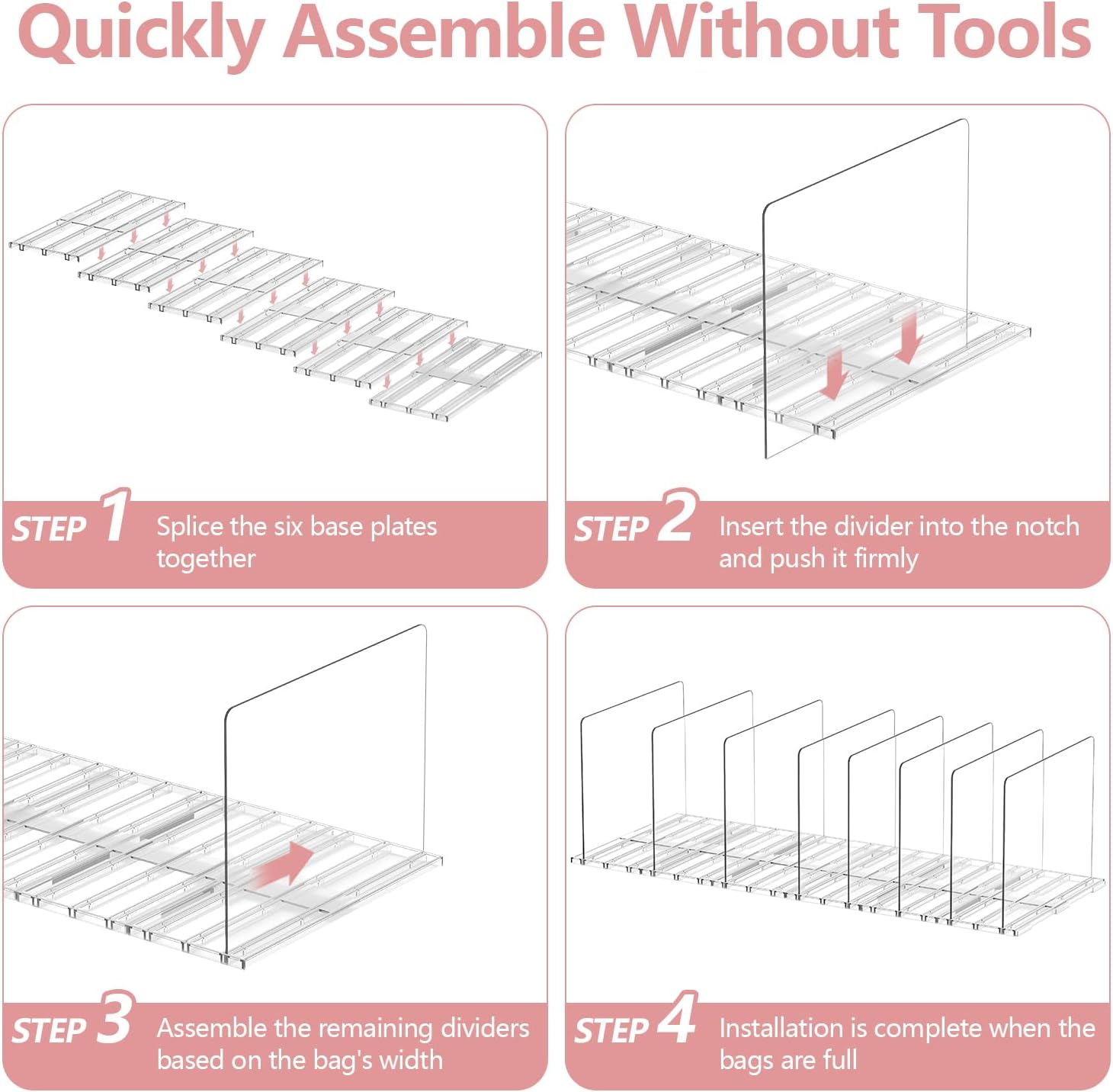 Quickly Assemble Without Tools

STEP 1 Splice the six base plates together

STEP 2 Insert the divider into the notch and push it firmly

STEP 3 Assemble the remaining dividers based on the bag's width

STEP 4 Installation is complete when the bags are full