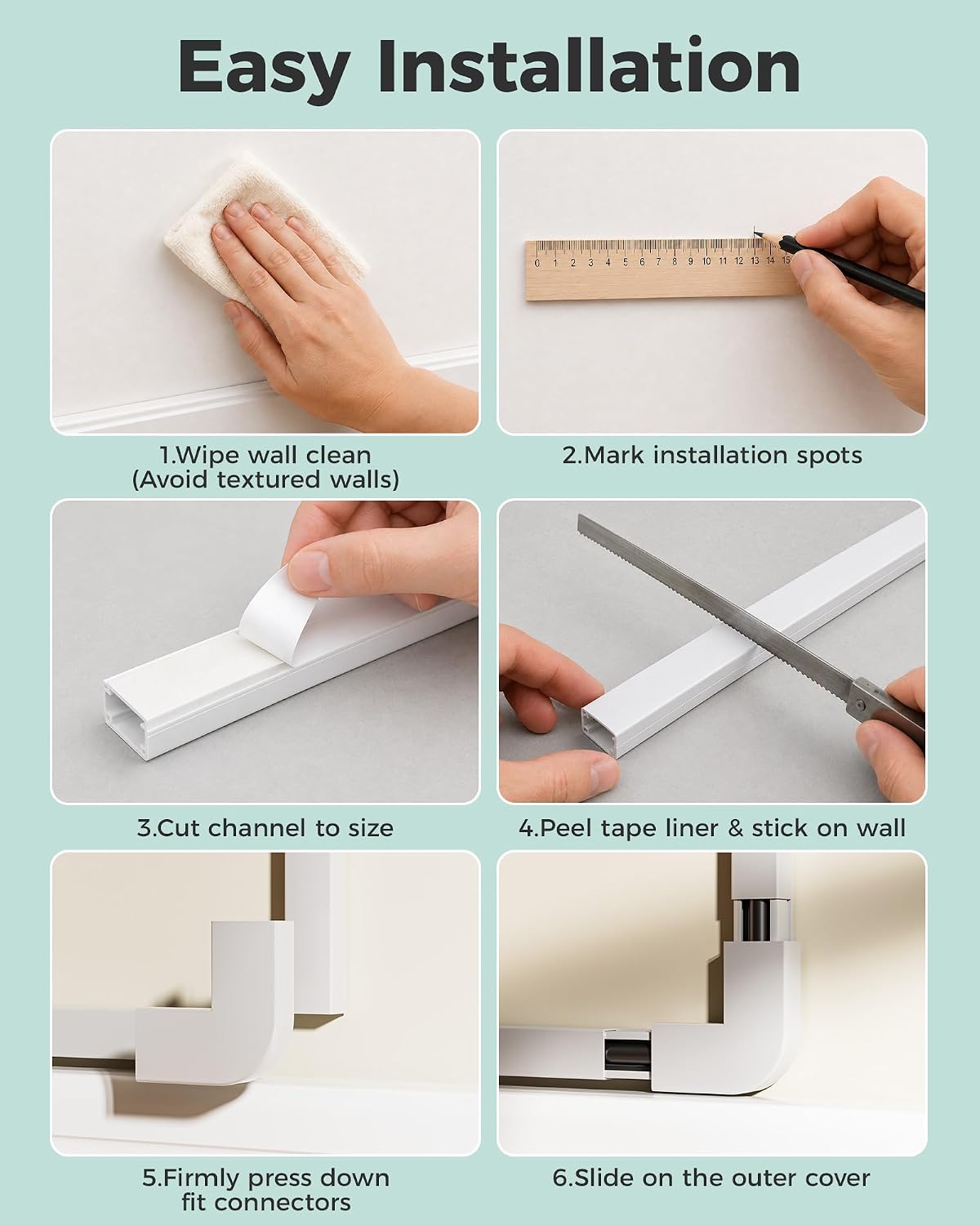 Easy Installation

0 1 2 3 4 5 6 7 8 9 10 11 12 13 14 15

1.Wipe wall clean
(Avoid textured walls)

2.Mark installation spots

3.Cut channel to size

4.Peel tape liner & stick on wall

5.Firmly press down
fit connectors

6.Slide on the outer cover